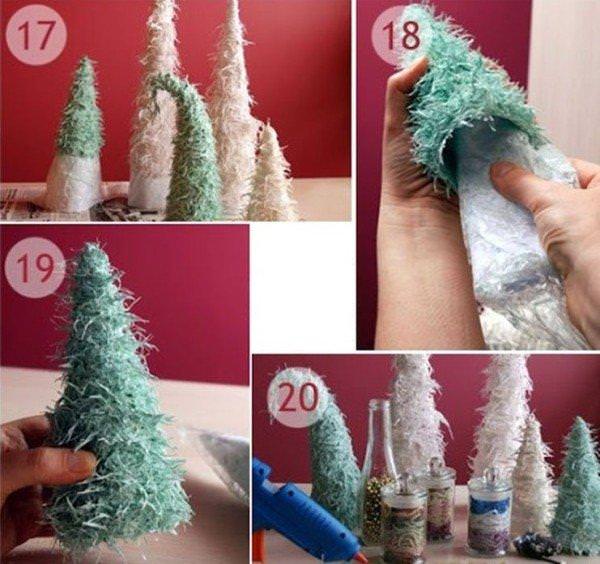 17

18

19

20