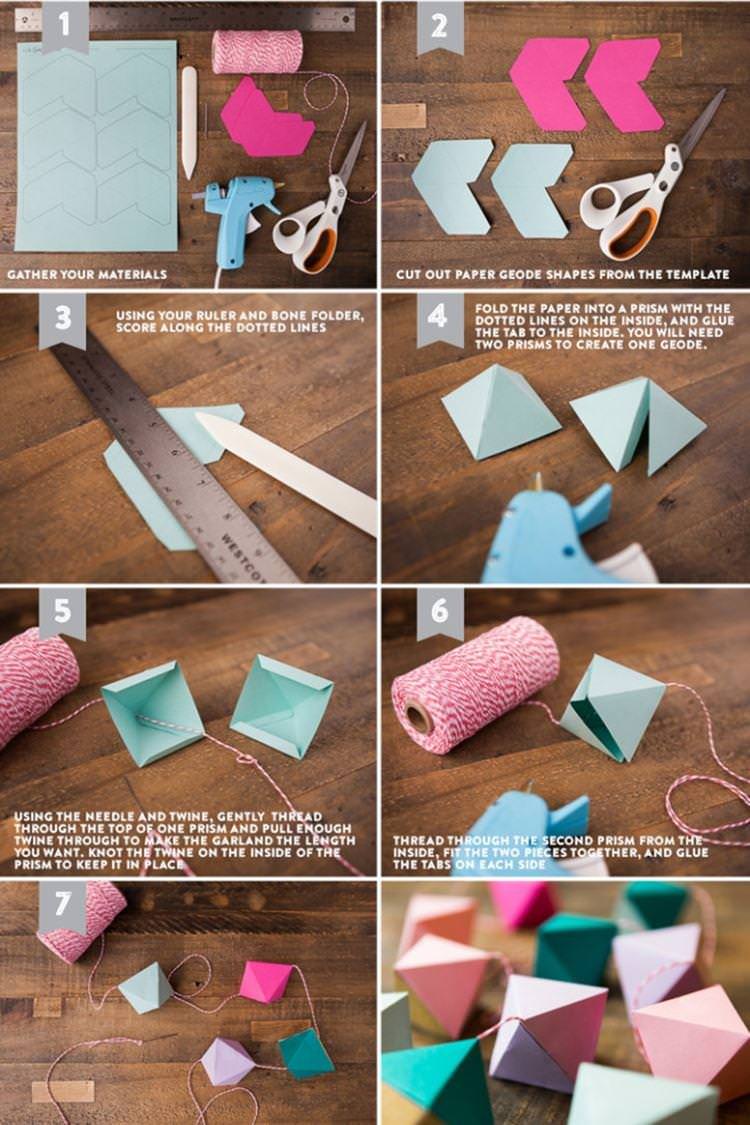 1

GATHER YOUR MATERIALS

2

CUT OUT PAPER GEODE SHAPES FROM THE TEMPLATE

3

USING YOUR RULER AND BONE FOLDER, SCORE ALONG THE DOTTED LINES

WESTCO

4

FOLD THE PAPER INTO A PRISM WITH THE DOTTED LINES ON THE INSIDE, AND GLUE THE TAB TO THE INSIDE. YOU WILL NEED TWO PRISMS TO CREATE ONE GEODE.

5

USING THE NEEDLE AND TWINE, GENTLY THREAD THROUGH THE TOP OF ONE PRISM AND PULL ENOUGH TWINE THROUGH TO MAKE THE GARLAND THE LENGTH YOU WANT. KNOT THE TWINE ON THE INSIDE OF THE PRISM TO KEEP IT IN PLACE

6

THREAD THROUGH THE SECOND PRISM FROM THE INSIDE, FIT THE TWO PIECES TOGETHER, AND GLUE THE TABS ON EACH SIDE

7